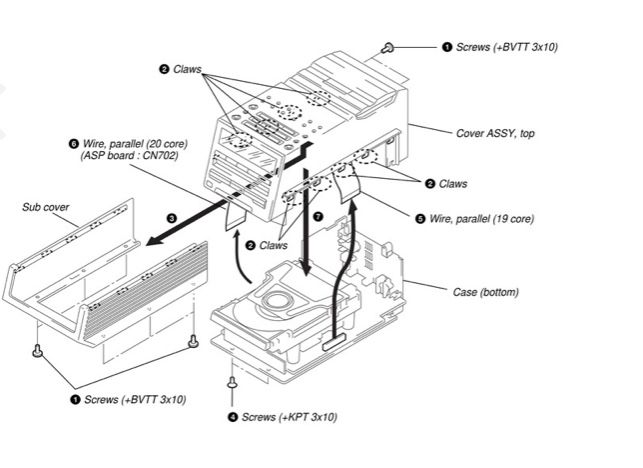 ❶ Screws (+BVTT 3x10)

❷ Claws

Cover ASSY, top

❻ Wire, parallel (20 core) (ASP board : CN702)

❷ Claws

Sub cover

❸

❼

❺ Wire, parallel (19 core)

❷ Claws

Case (bottom)

❶ Screws (+BVTT 3x10)

❹ Screws (+KPT 3x10)